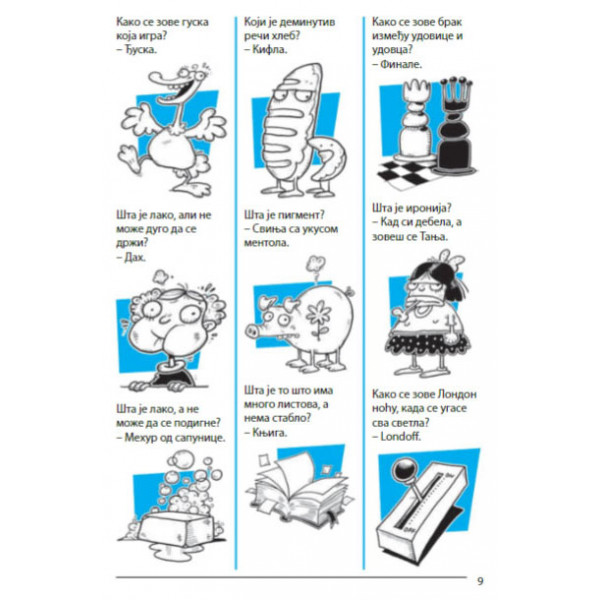 Како се зове гуска која игра?
– Ђуска.

Шта је лако, али не може дуго да се држи?
– Дах.

Шта је лако, а не може да се подигне?
– Мехур од сапунице.

Који је деминутив речи хлеб?
– Кифла.

Шта је пигмент?
– Свиња са укусом ментола.

Шта је то што има много листова, а нема стабло?
– Књига.

Како се зове брак између удовице и удовца?
– Финале.

Шта је иронија?
– Кад си дебела, а зовеш се Тања.

Како се зове Лондон ноћу, када се угасе сва светла?
– Londoff.

9