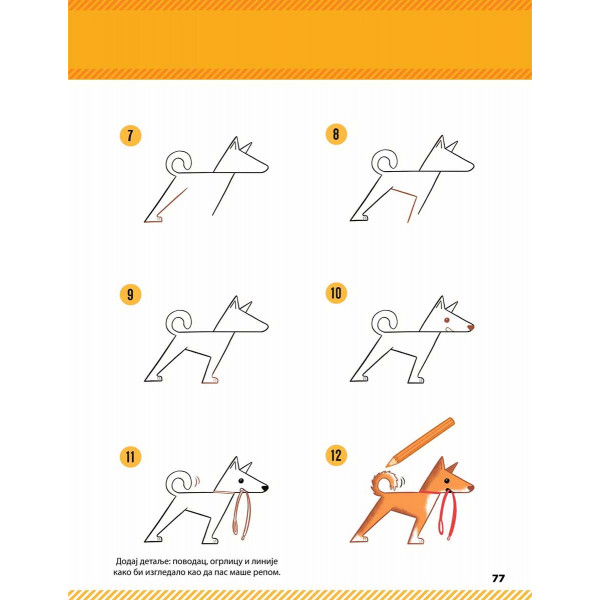 7

8

9

10

11

12

Додај детаље: поводац, огрлицу и линије како би изгледало као да пас маше репом.

77