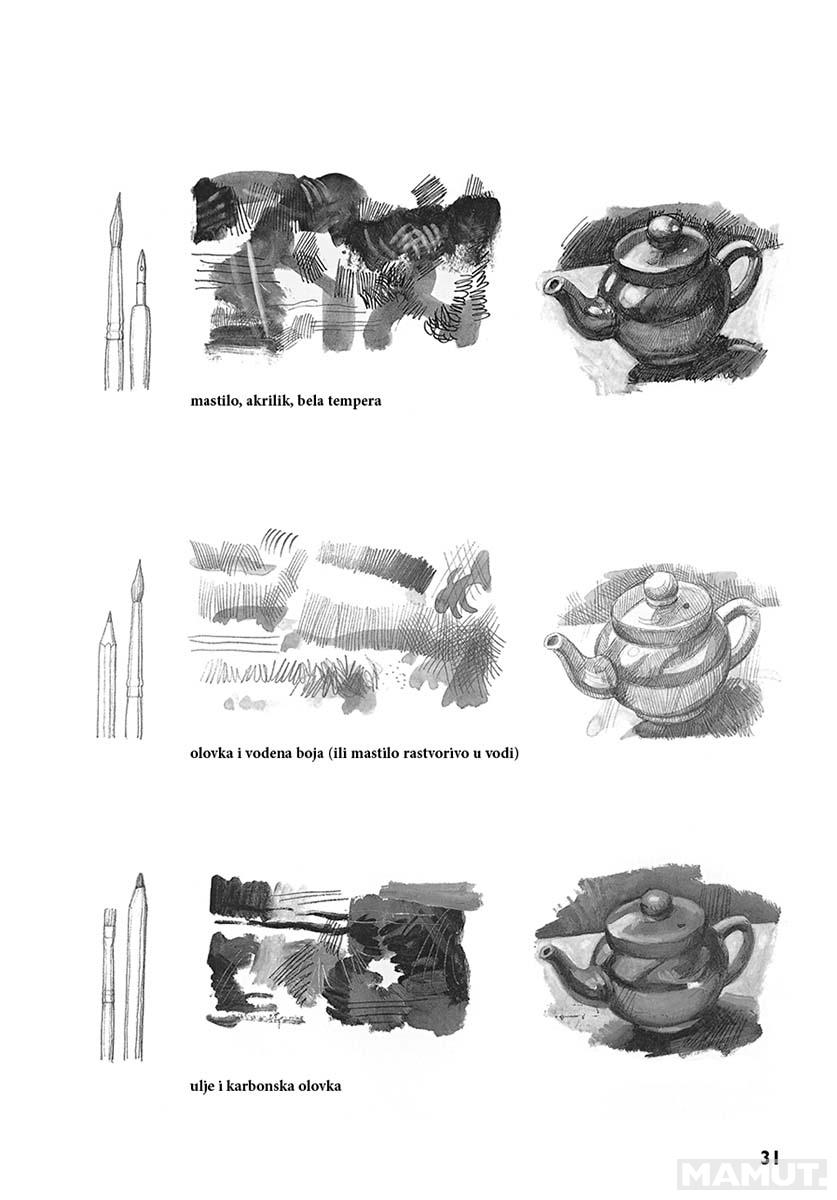 mastilo, akrilik, bela tempera

olovka i vodena boja (ili mastilo rastvorivo u vodi)

ulje i karbonska olovka

31

MAMUT